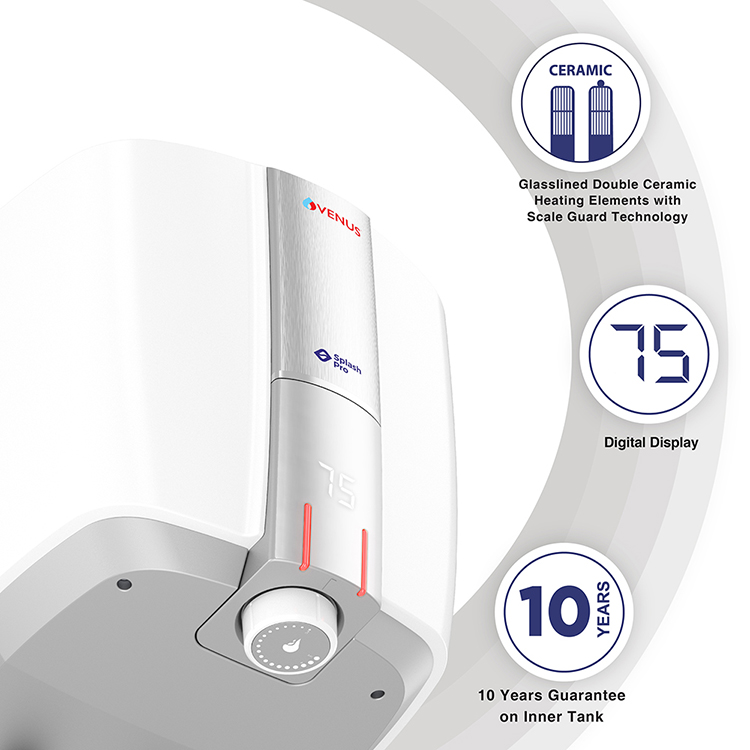 VENUS

Splash Pro

75

CERAMIC

Glasslined Double Ceramic Heating Elements with Scale Guard Technology

75

Digital Display

10 YEARS

10 Years Guarantee on Inner Tank